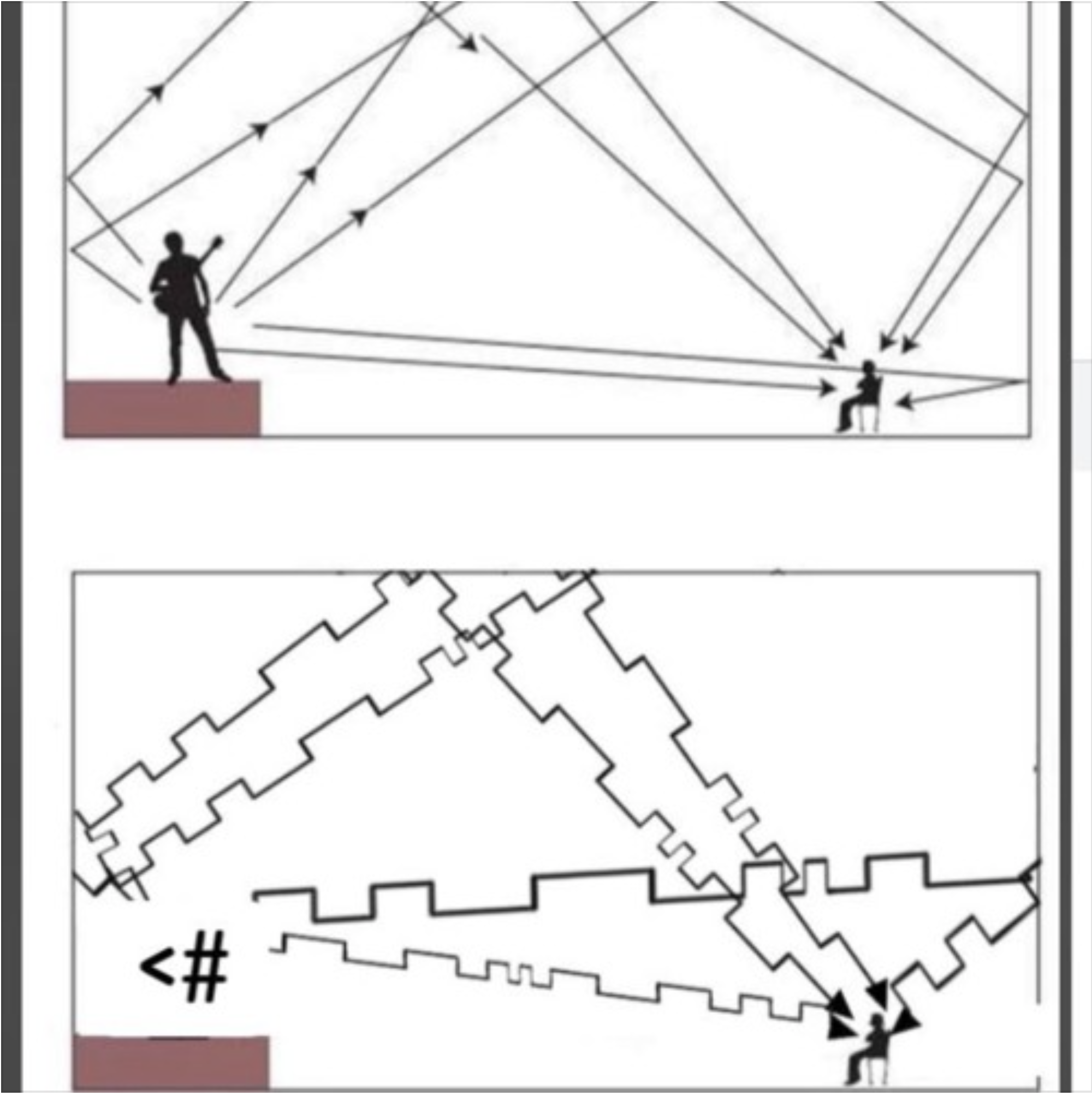 <#