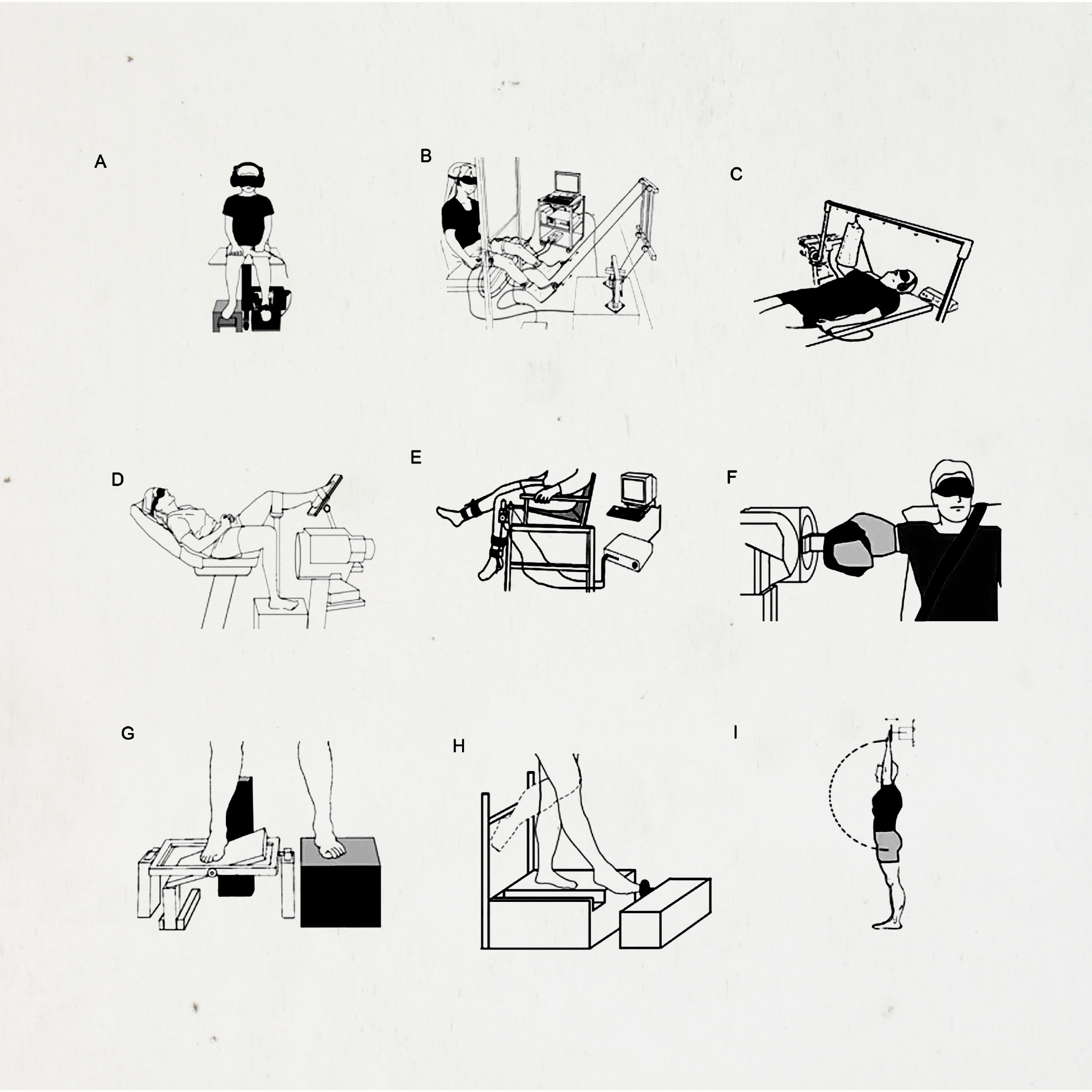 A

B

C

D

E

F

G

H

I